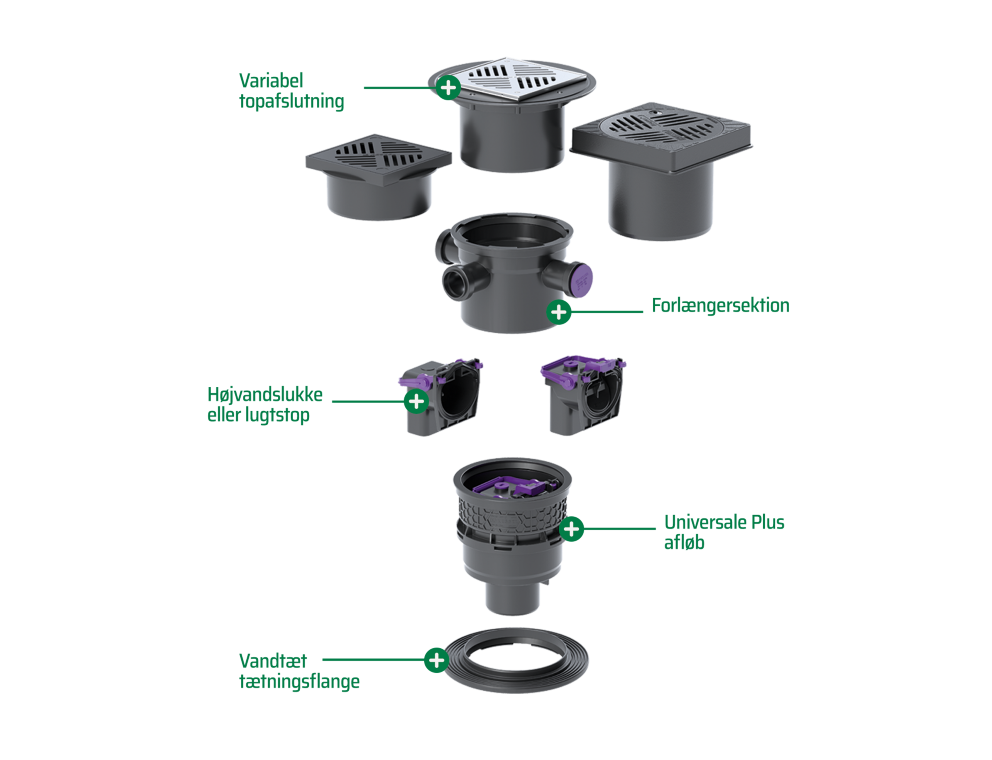 Variabel topafslutning

Forlængersektion

Højvandslukke eller lugtstop

Universale Plus afløb

Vandtæt tætningsflange